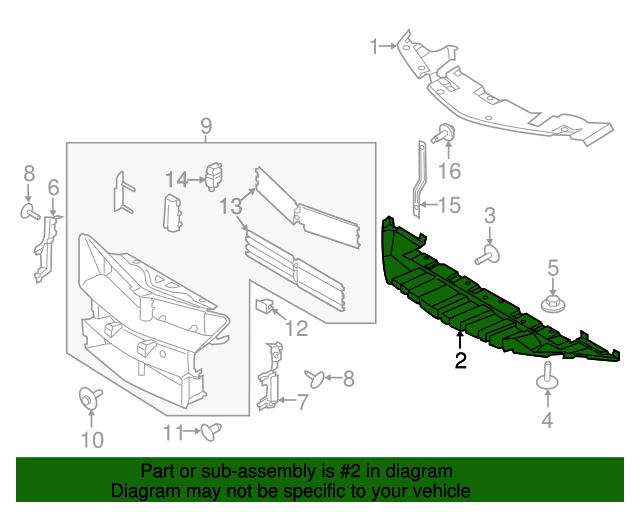 1
9
8
6
14
13
16
15
3
5
12
2
8
7
4
10
11

Part or sub-assembly is #2 in diagram
Diagram may not be specific to your vehicle