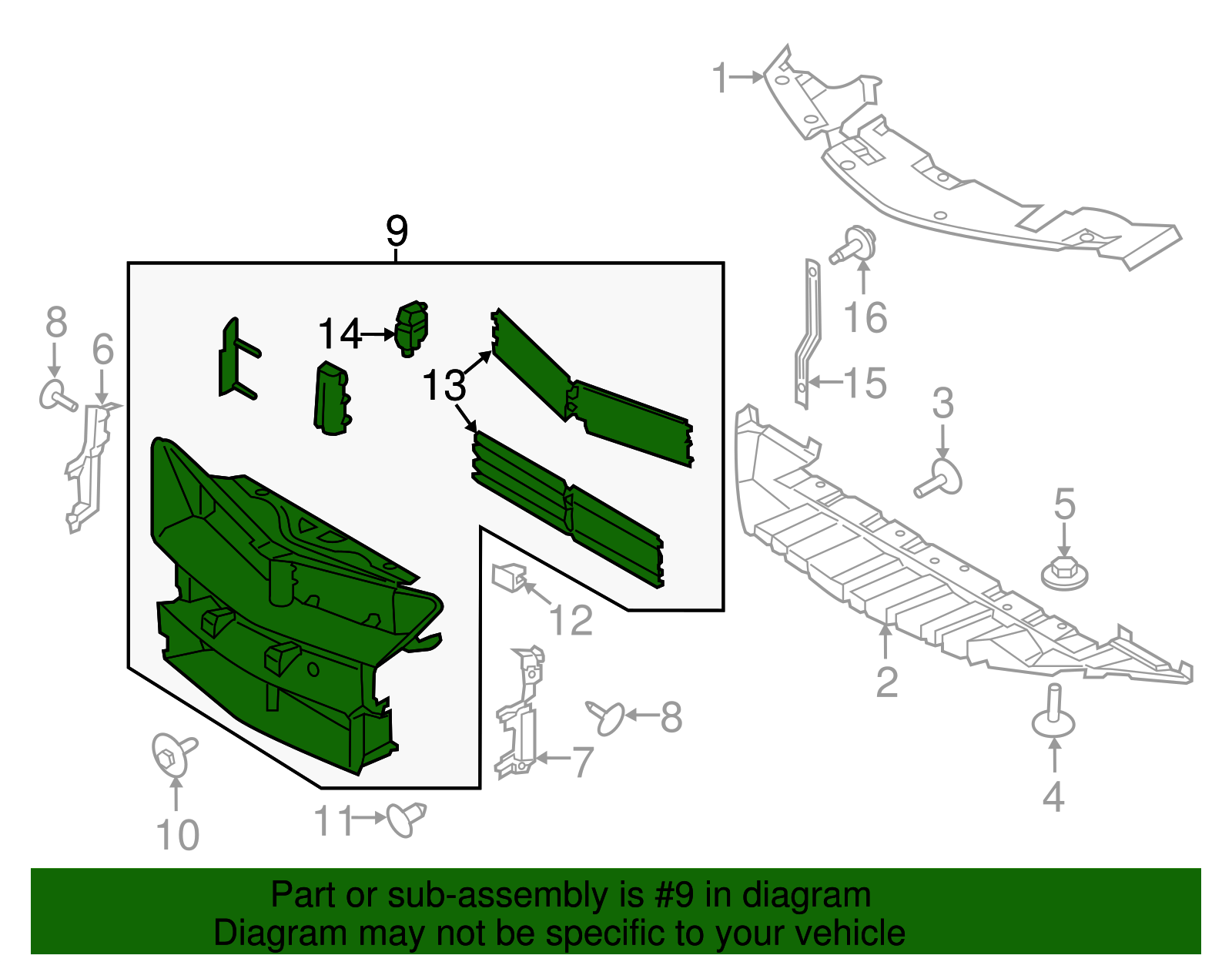 1
9
16
8
6
14
13
15
3
5
12
2
8
7
4
10
11

Part or sub-assembly is #9 in diagram
Diagram may not be specific to your vehicle