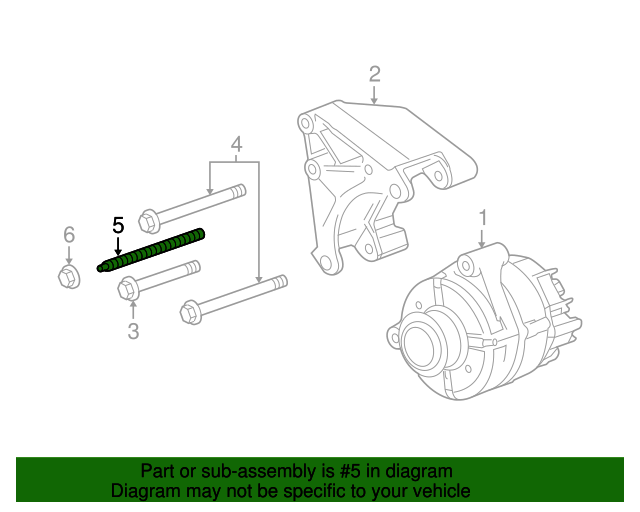 2

4

1

5

6

3

Part or sub-assembly is #5 in diagram
Diagram may not be specific to your vehicle