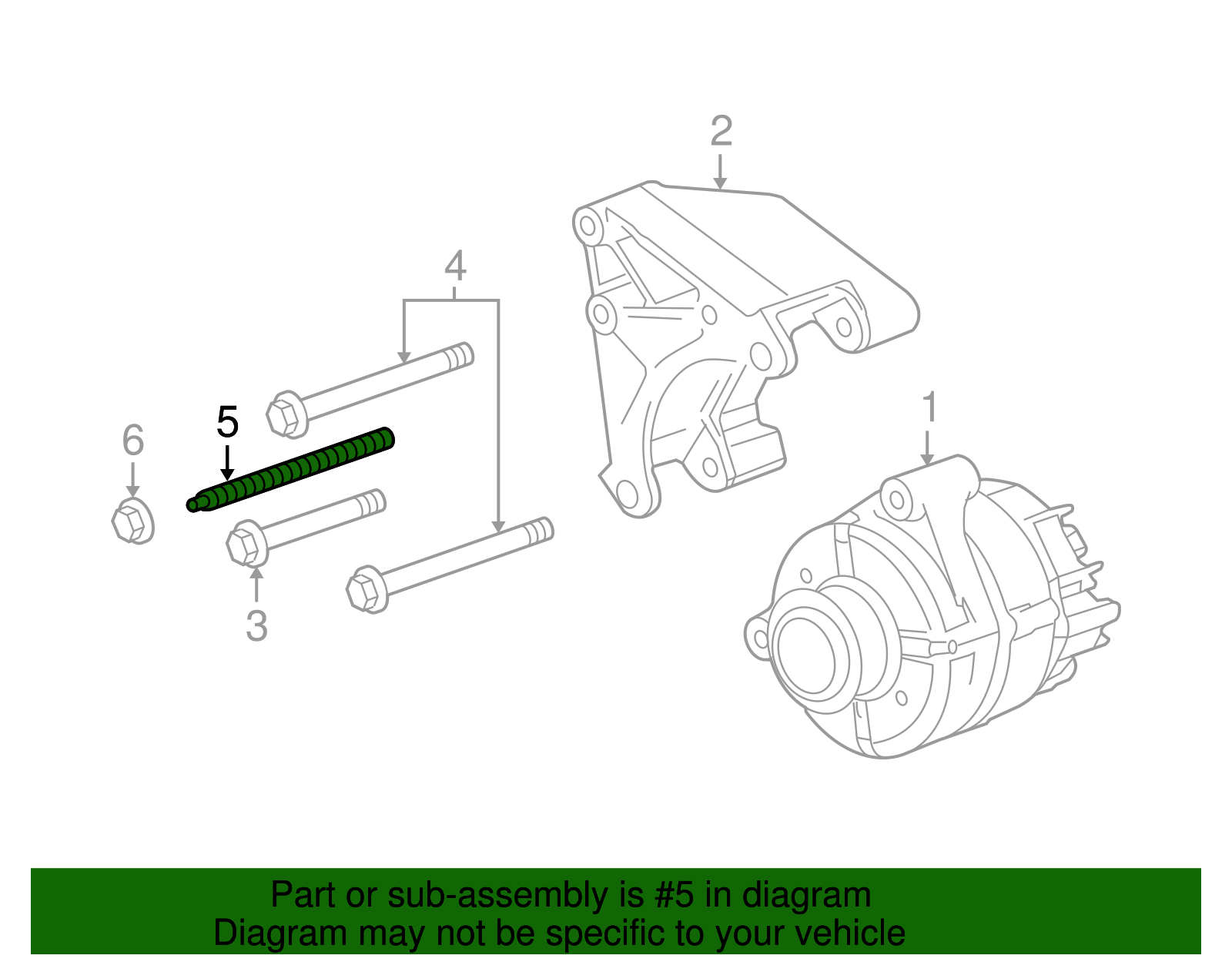 2
4
5
6
1
3

Part or sub-assembly is #5 in diagram
Diagram may not be specific to your vehicle