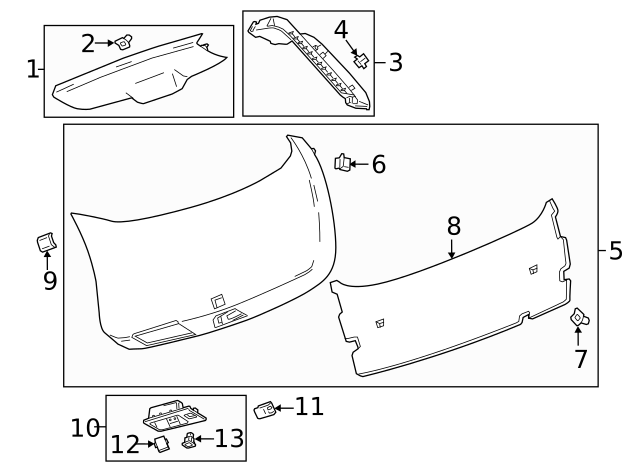 1
2
4
3
6
8
5
9
7
10
11
12
13