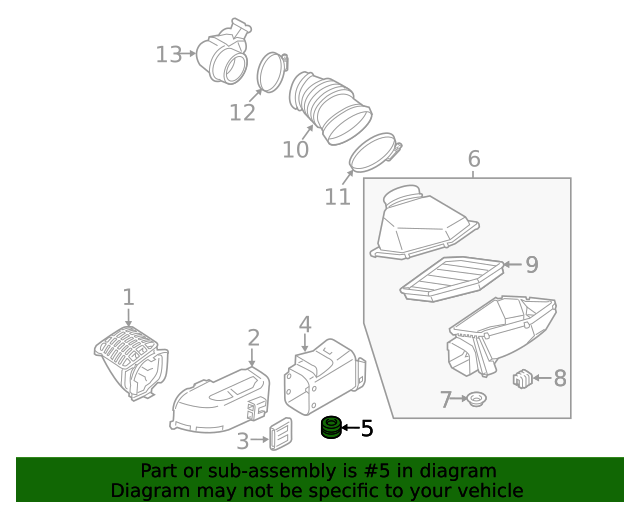 13
12
10
11
6
9
1
2
4
8
7
3
5

Part or sub-assembly is #5 in diagram
Diagram may not be specific to your vehicle