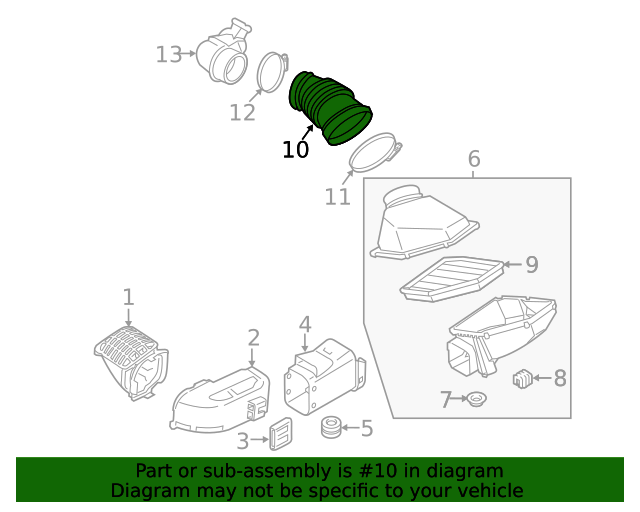 13
12
10
11
6
9
1
2
4
8
7
3
5

Part or sub-assembly is #10 in diagram
Diagram may not be specific to your vehicle