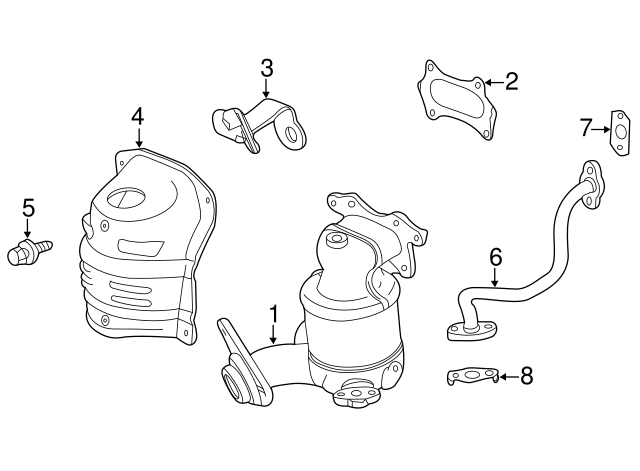 3
2
4
7
5
6
1
8