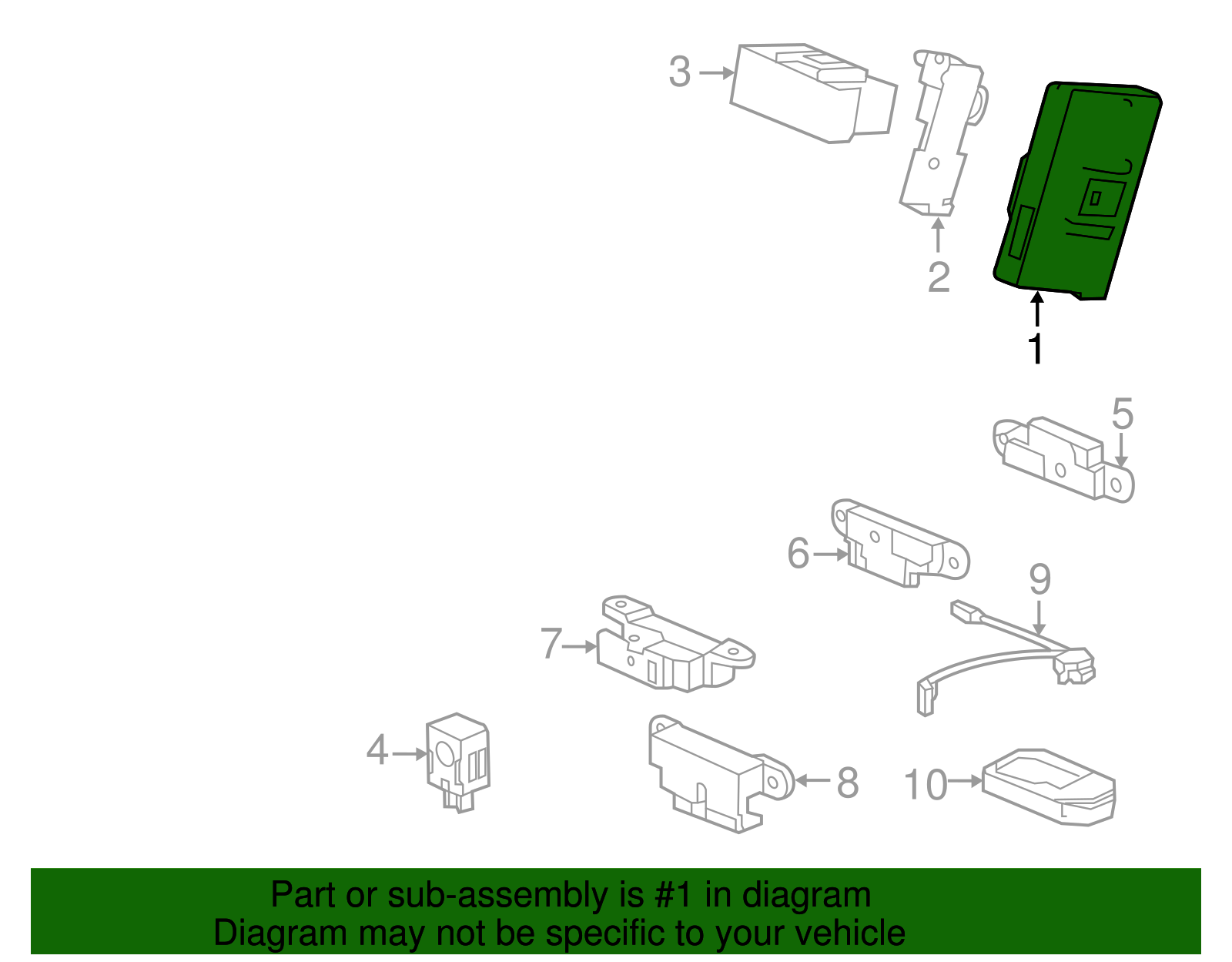 3
2
1
5
6
9
7
4
8
10

Part or sub-assembly is #1 in diagram
Diagram may not be specific to your vehicle