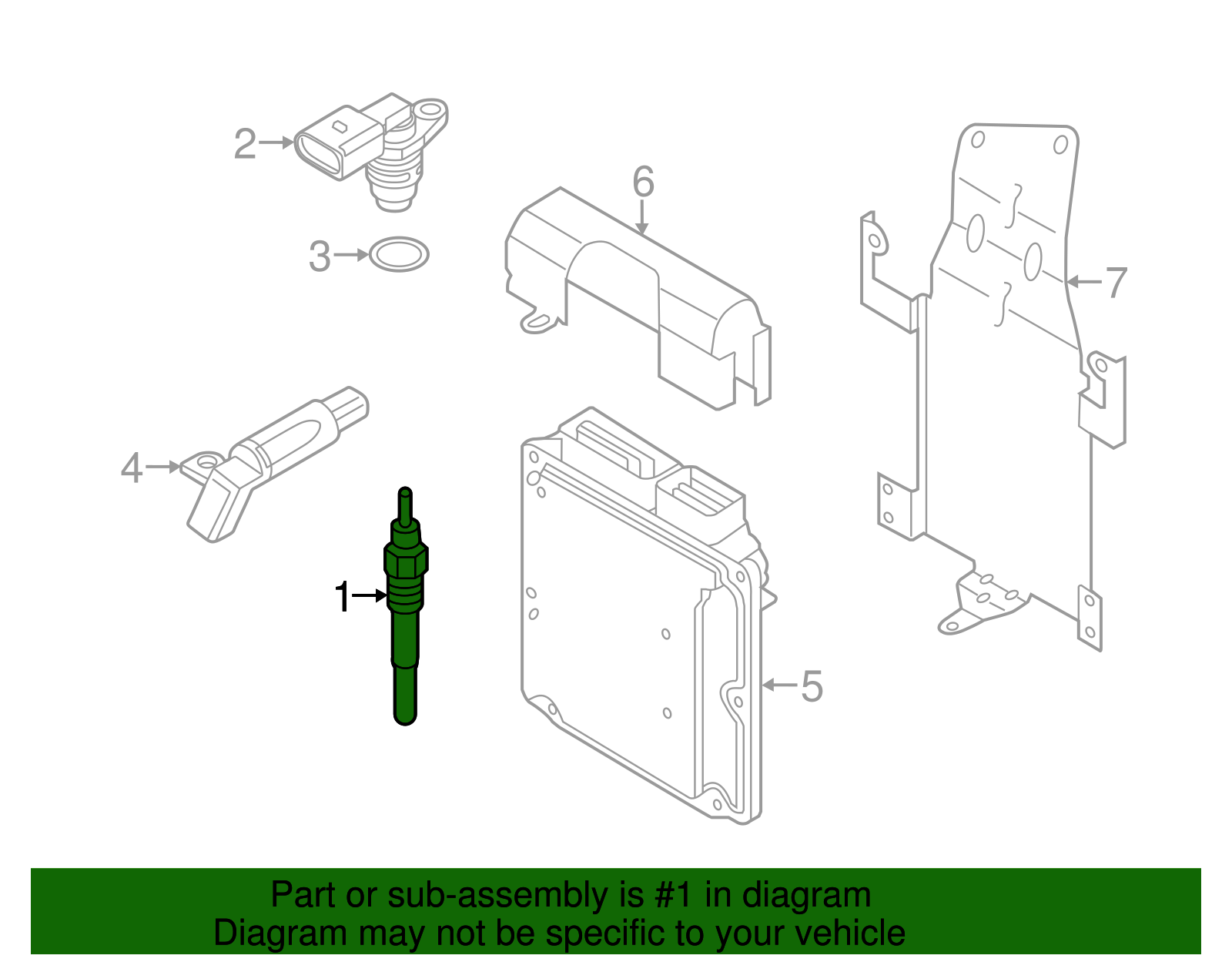 2
3
6
7
4
1
5

Part or sub-assembly is #1 in diagram
Diagram may not be specific to your vehicle