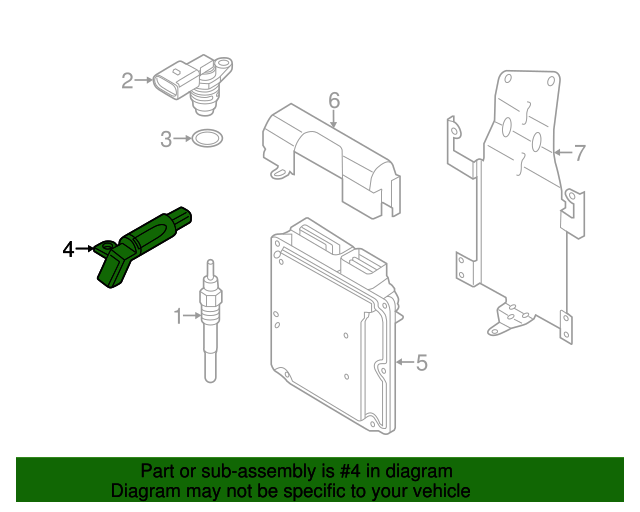 2
3
6
7
4
1
5

Part or sub-assembly is #4 in diagram
Diagram may not be specific to your vehicle