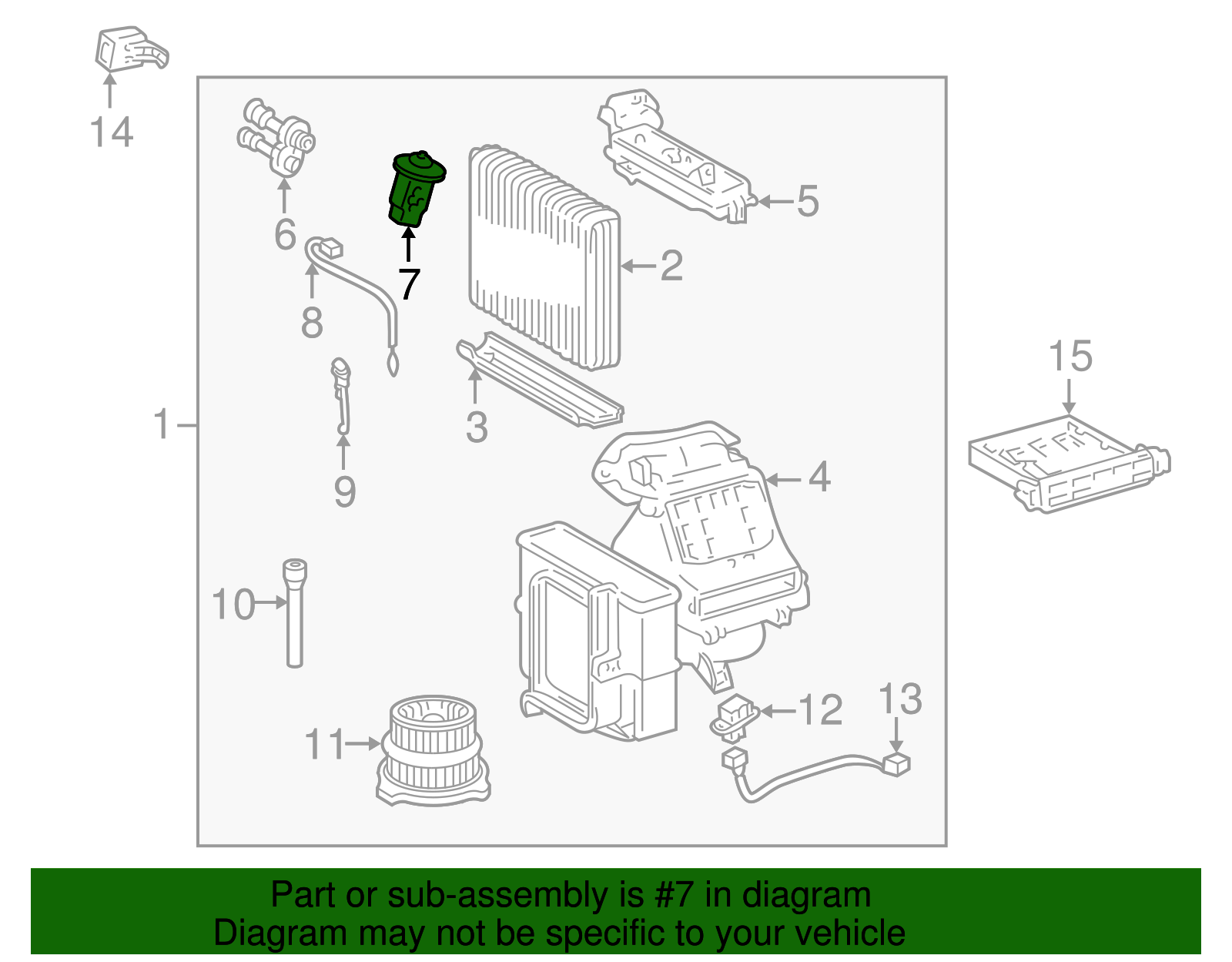 14
6
7
5
2
8
3
15
1
9
4
10
12
13
11

Part or sub-assembly is #7 in diagram
Diagram may not be specific to your vehicle