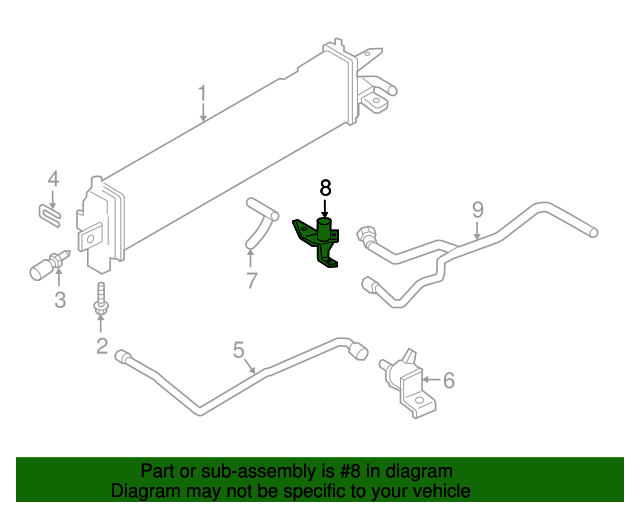 1
4
8
9
7
3
2
5
6

Part or sub-assembly is #8 in diagram
Diagram may not be specific to your vehicle