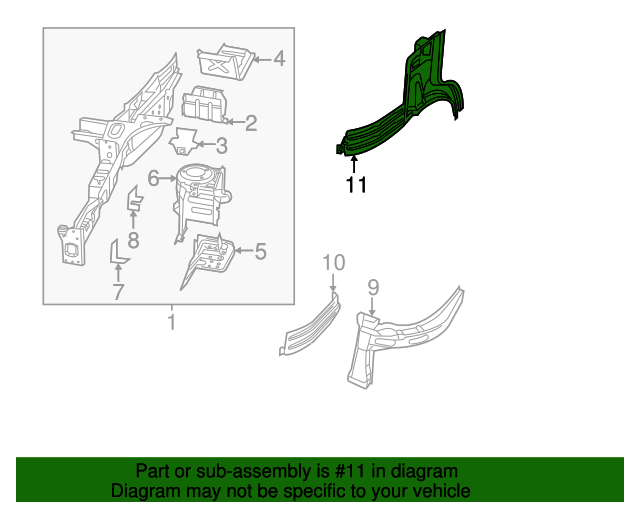 4
2
3
6
8
5
7
1
11
10
9

Part or sub-assembly is #11 in diagram
Diagram may not be specific to your vehicle