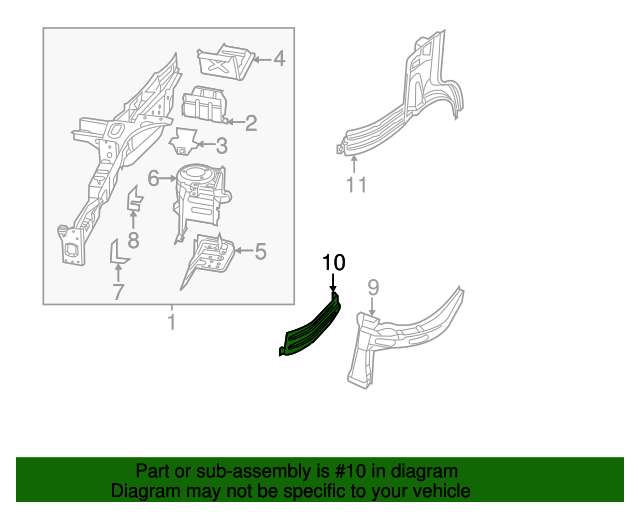 4
2
3
6
8
5
7
1
11
10
9

Part or sub-assembly is #10 in diagram
Diagram may not be specific to your vehicle