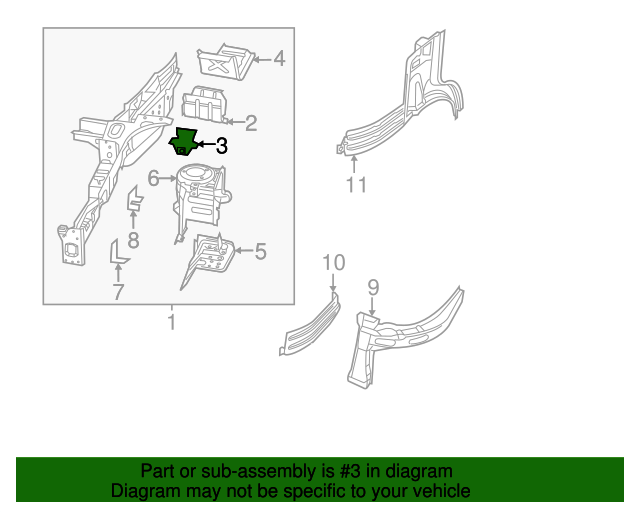 4
2
3
6
8
5
7
1
11
10
9

Part or sub-assembly is #3 in diagram
Diagram may not be specific to your vehicle