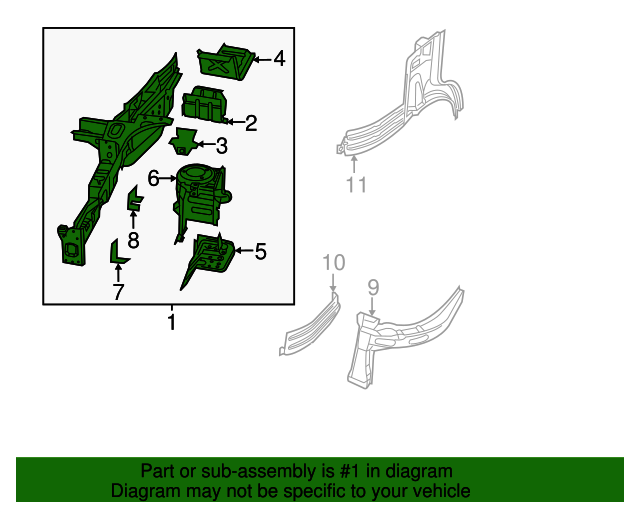 4
2
3
6
8
5
7
1
11
10
9

Part or sub-assembly is #1 in diagram
Diagram may not be specific to your vehicle