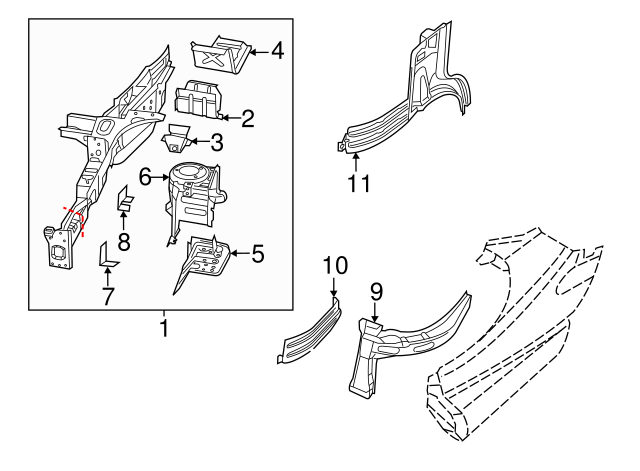 4
2
3
6
8
5
7
1
11
10
9