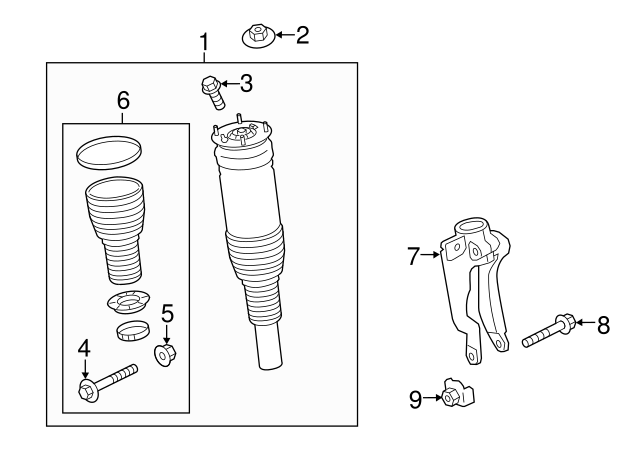 1
2
3
6
5
4
7
8
9