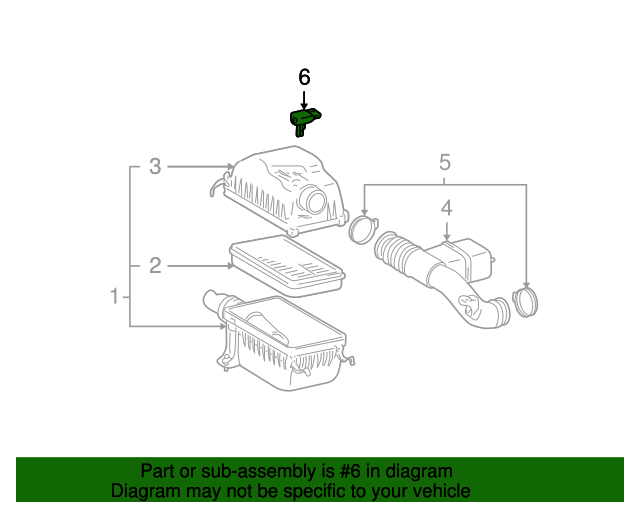 6

3

5

4

2

1

Part or sub-assembly is #6 in diagram
Diagram may not be specific to your vehicle