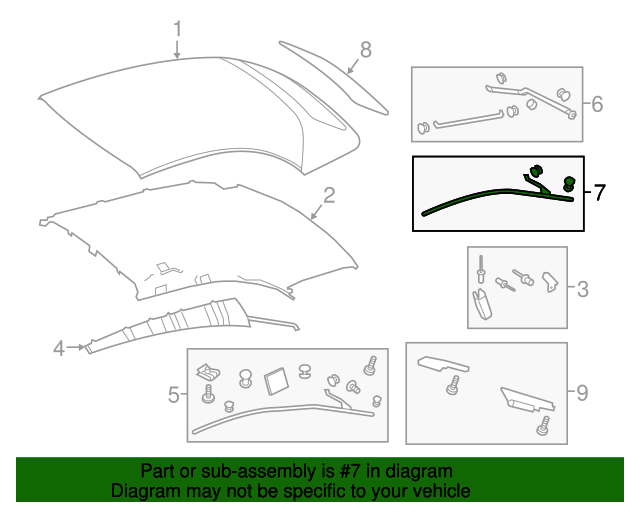 1
8
6
7
2
3
4
5
9
Part or sub-assembly is #7 in diagram
Diagram may not be specific to your vehicle