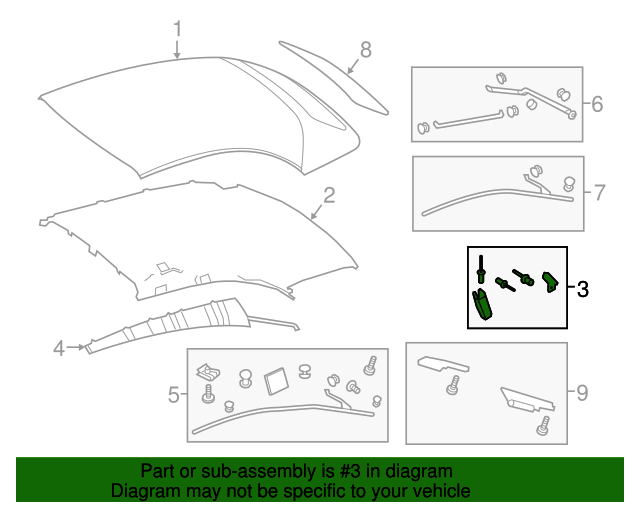 1
8
6
2
7
3
4
5
9

Part or sub-assembly is #3 in diagram
Diagram may not be specific to your vehicle