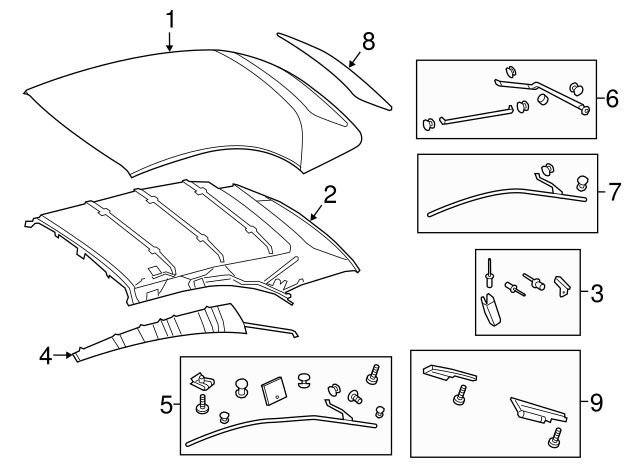 1
8
6
2
7
3
4
5
9