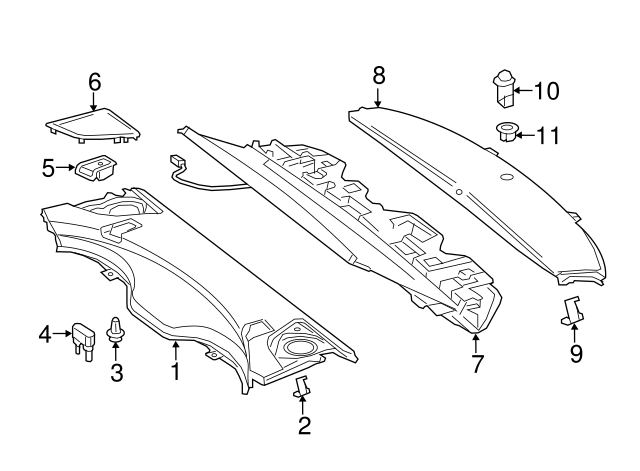 6
8
10
11
5
4
3
1
2
7
9