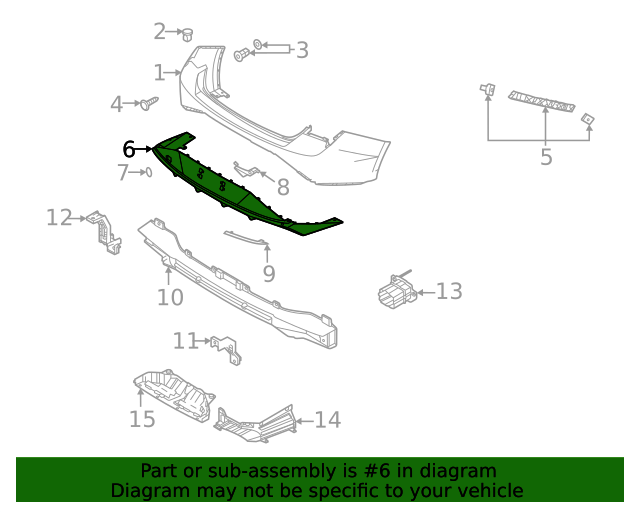 2
3
1
4
5
6
7
8
12
9
10
13
11
15
14

Part or sub-assembly is #6 in diagram
Diagram may not be specific to your vehicle