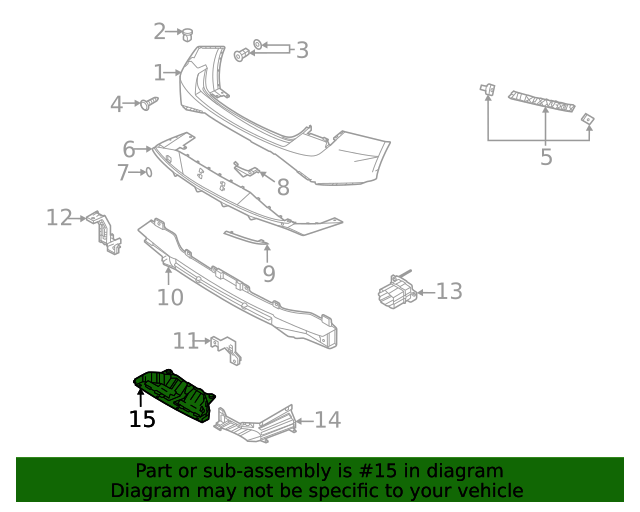 2
3
1
4
5
6
7
8
12
9
10
13
11
15
14

Part or sub-assembly is #15 in diagram
Diagram may not be specific to your vehicle