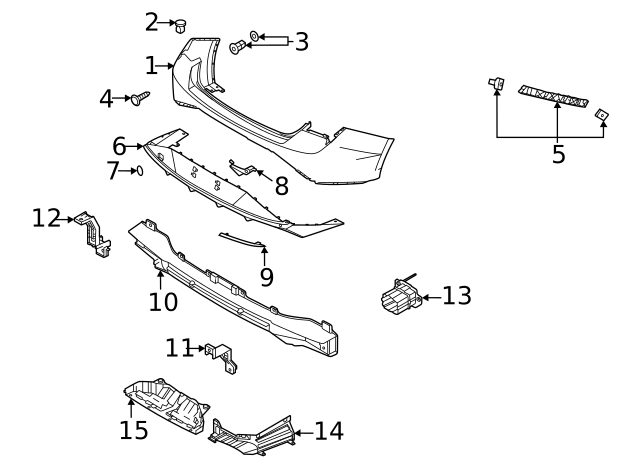 2
3
1
4
5
6
7
8
12
9
10
13
11
15
14