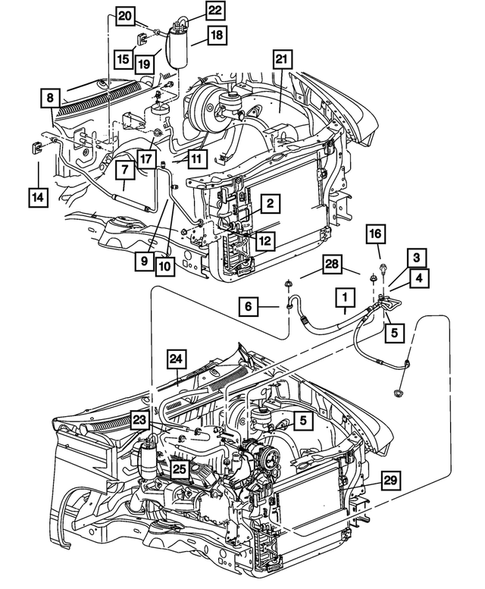 20
22
18
15
19
21
8
17
11
7
14
2
12
9
10
16
28
3
4
6
1
5
24
23
5
25
29