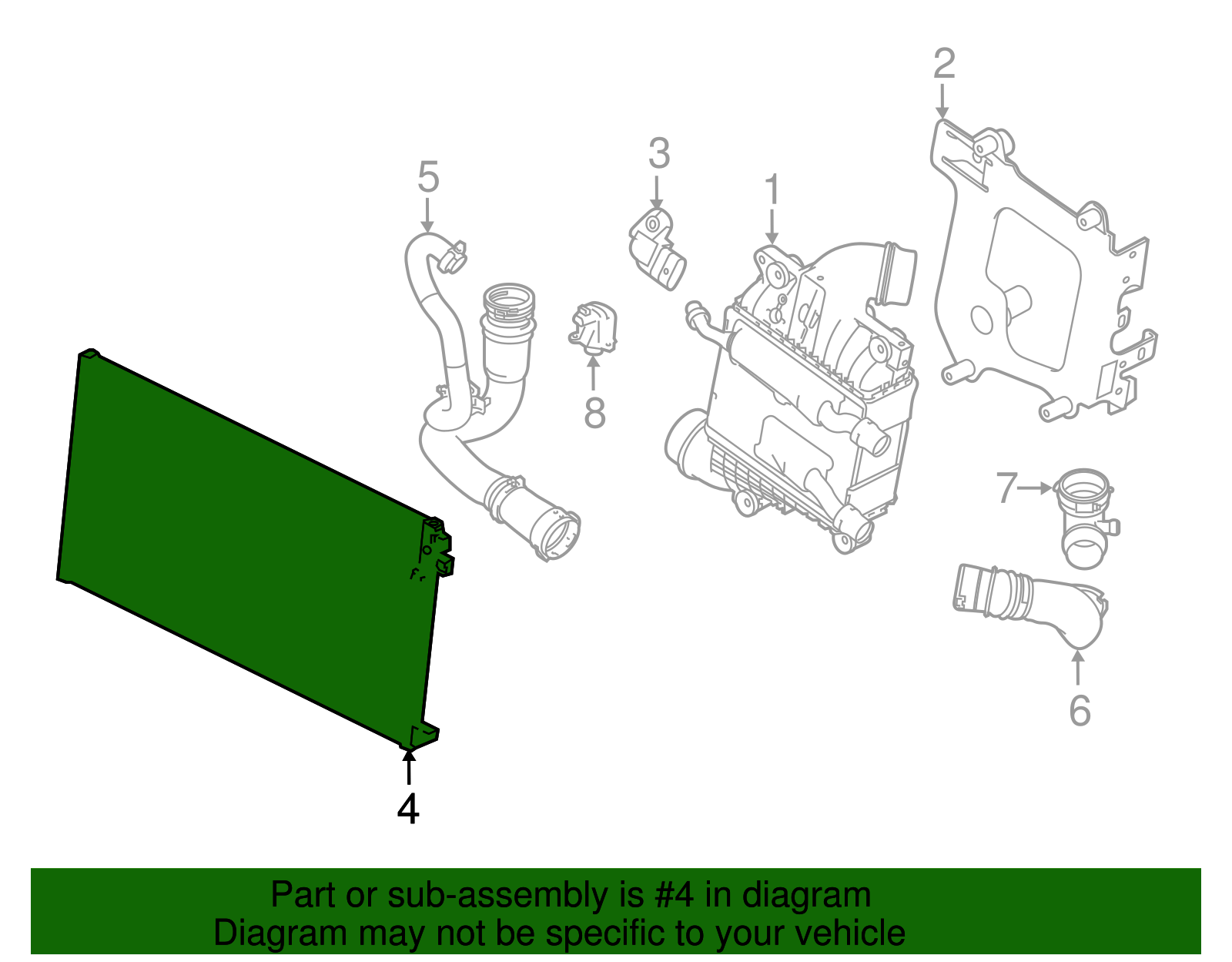 2
3
5
1
8
7
6
4

Part or sub-assembly is #4 in diagram
Diagram may not be specific to your vehicle