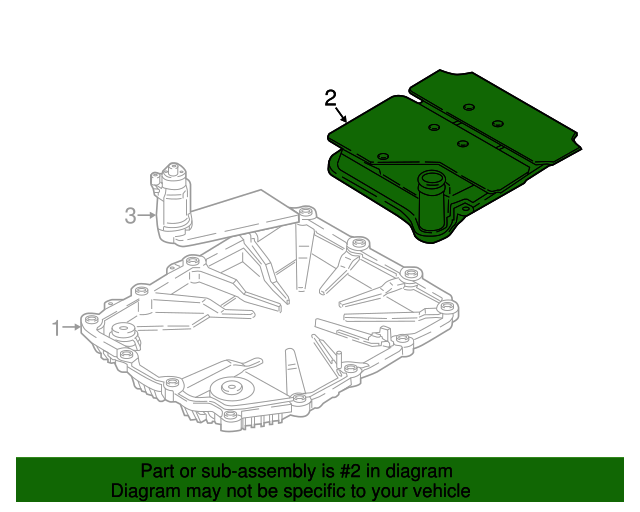 2
3
1
Part or sub-assembly is #2 in diagram
Diagram may not be specific to your vehicle