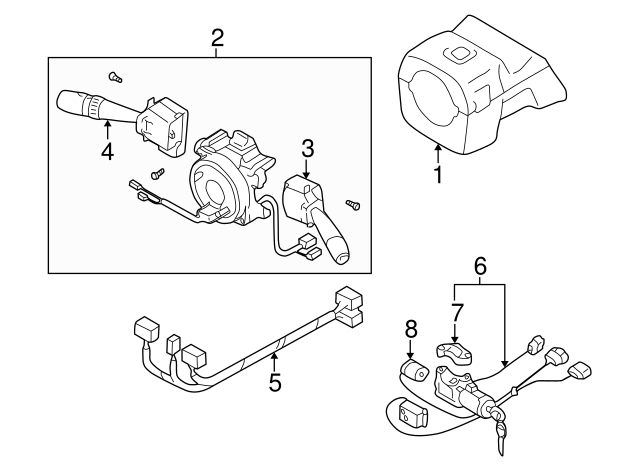 2
1
4
3
6
7
8
5