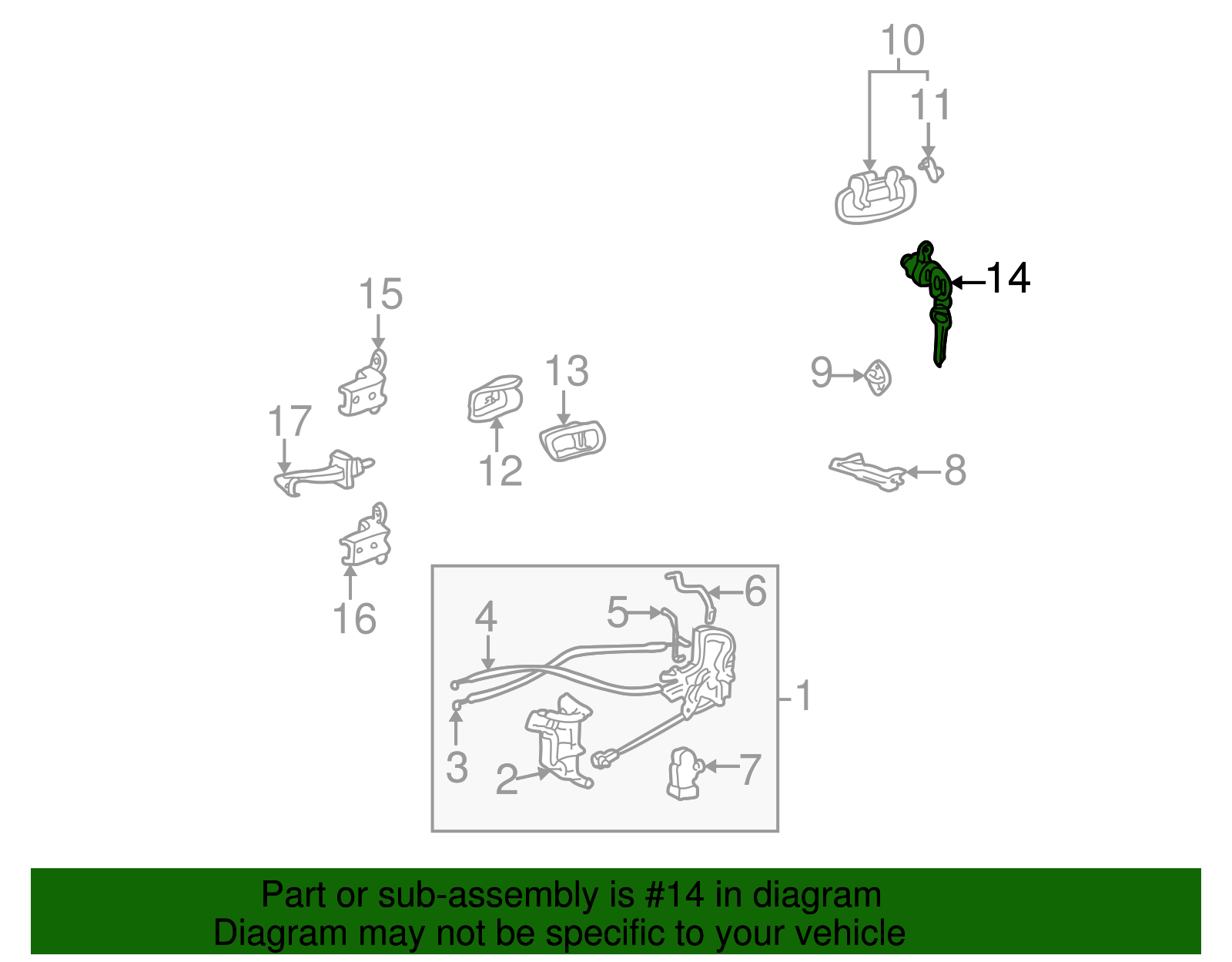 10
11
14
15
13
9
17
12
8
16
6
5
4
1
3
2
7

Part or sub-assembly is #14 in diagram
Diagram may not be specific to your vehicle