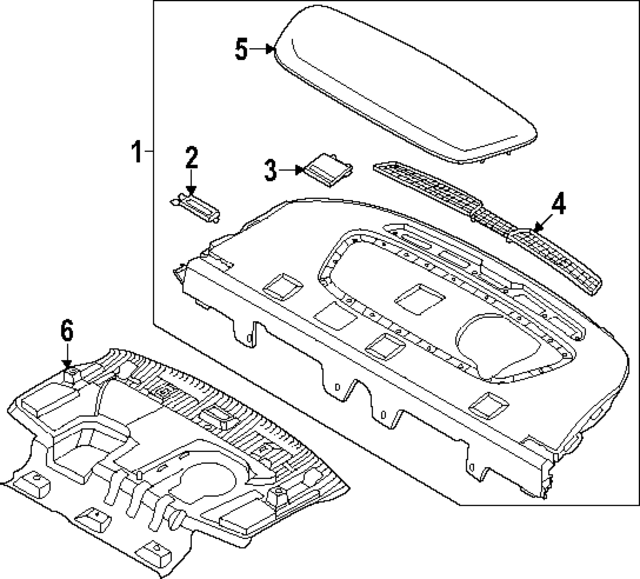 5
1
2
3
4
6