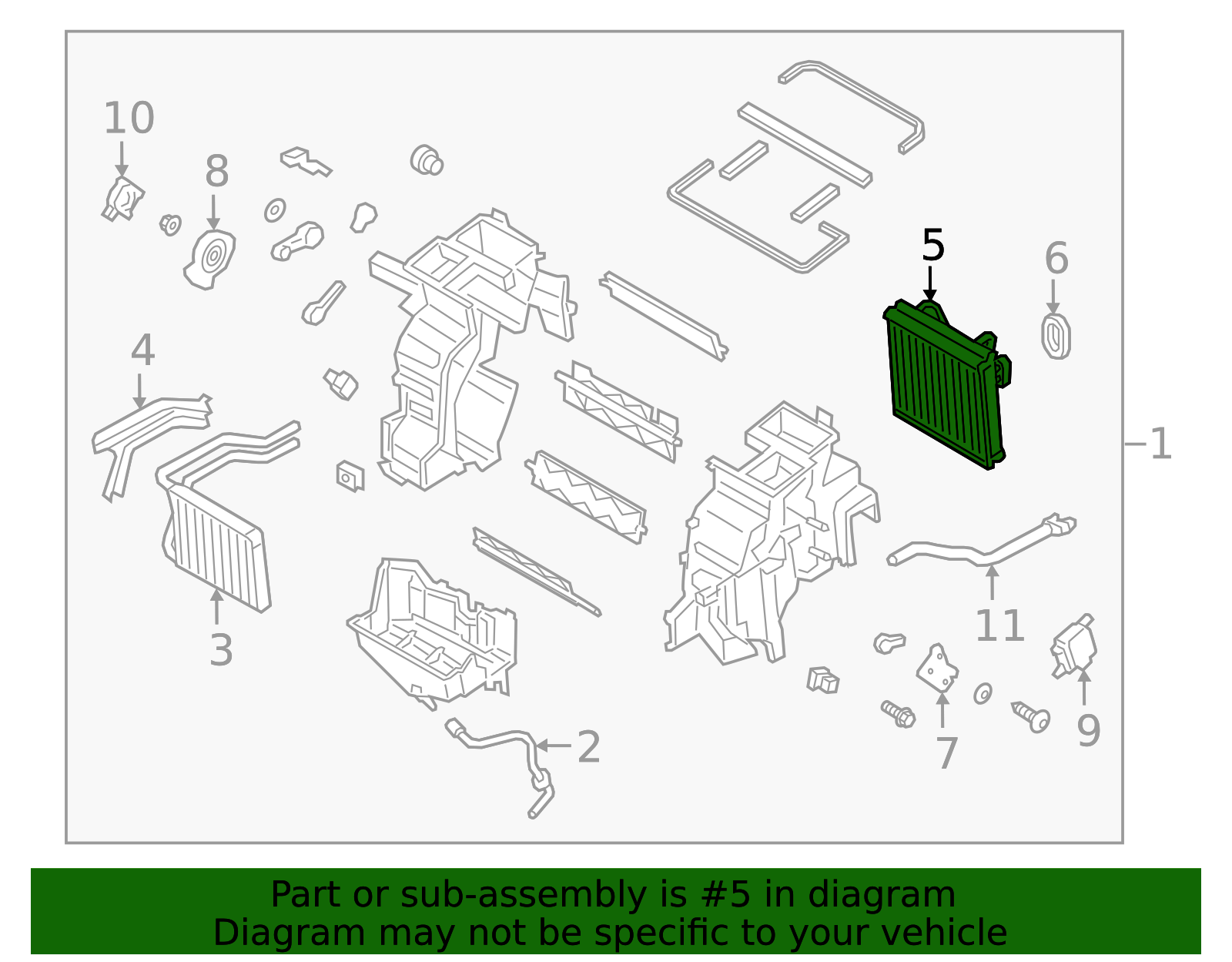 10
8
5
6
4
1
3
11
2
7
9

Part or sub-assembly is #5 in diagram
Diagram may not be specific to your vehicle