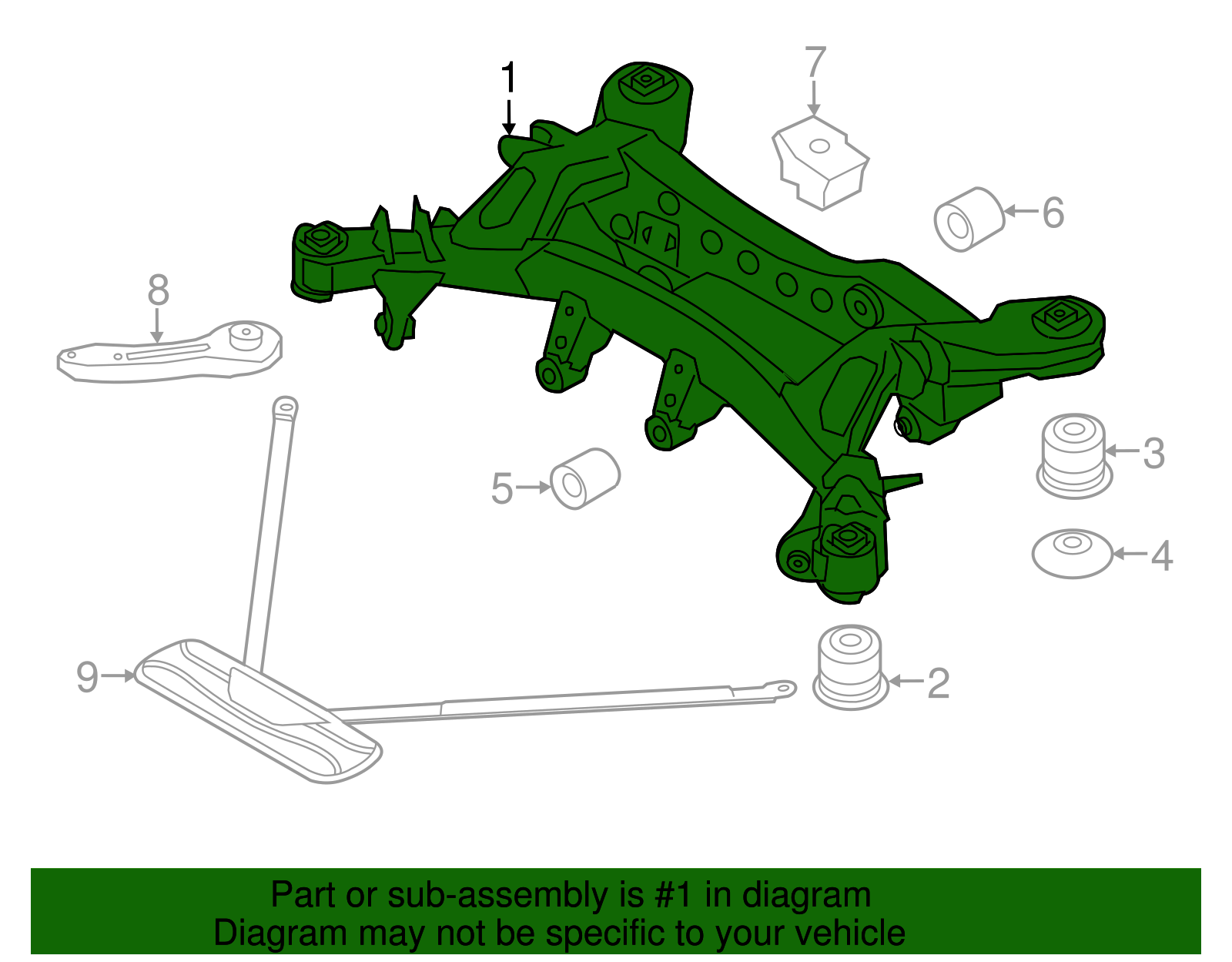 1
7
6
8
3
5
4
9
2

Part or sub-assembly is #1 in diagram
Diagram may not be specific to your vehicle