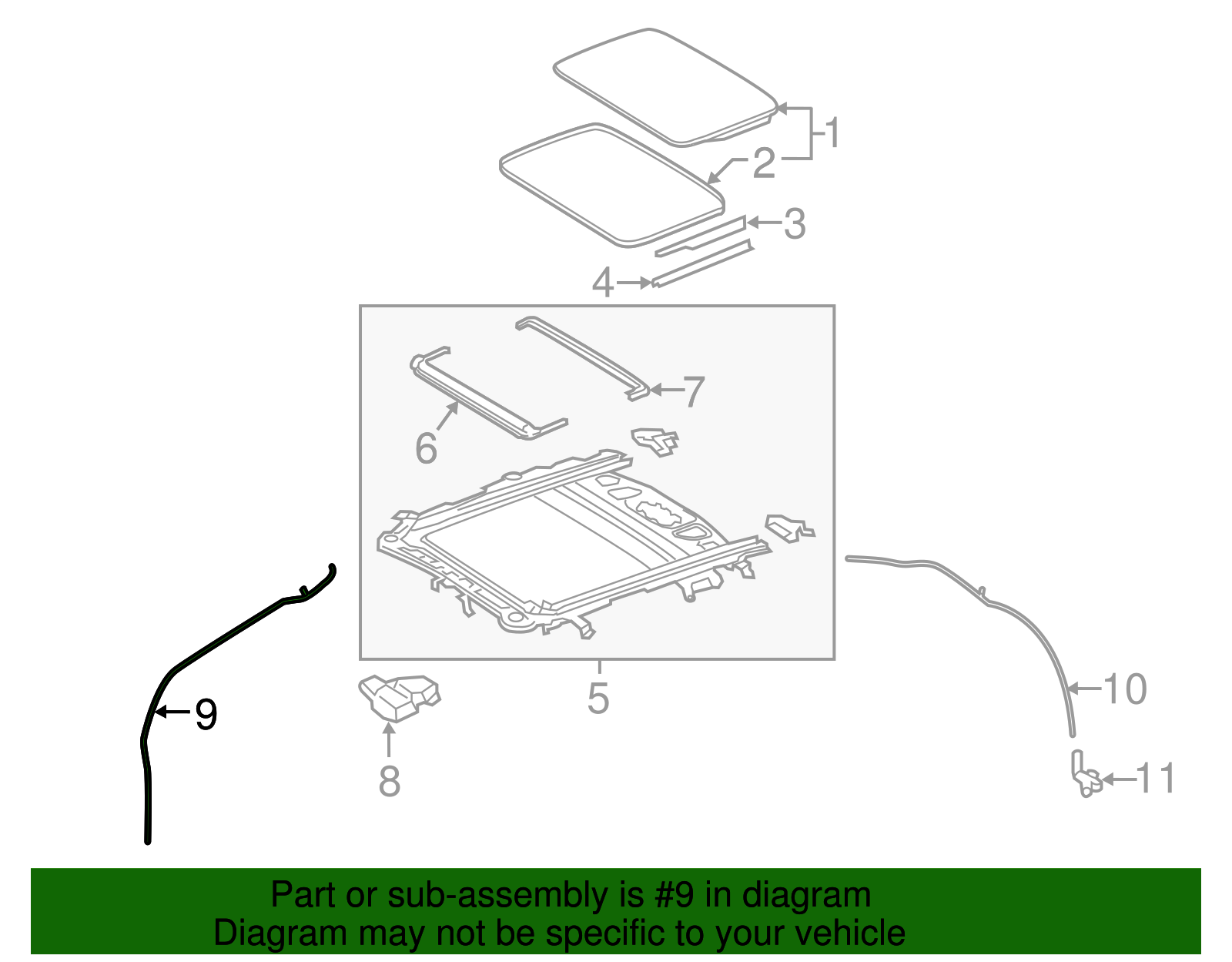 1
2
3
4
7
6
5
9
8
10
11

Part or sub-assembly is #9 in diagram
Diagram may not be specific to your vehicle