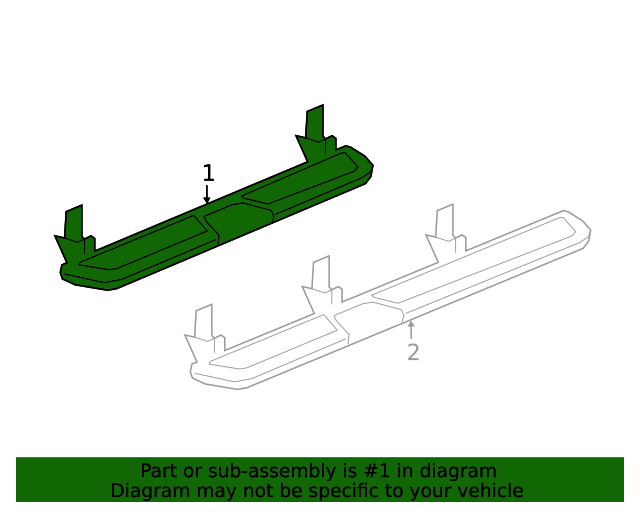 1

2

Part or sub-assembly is #1 in diagram
Diagram may not be specific to your vehicle