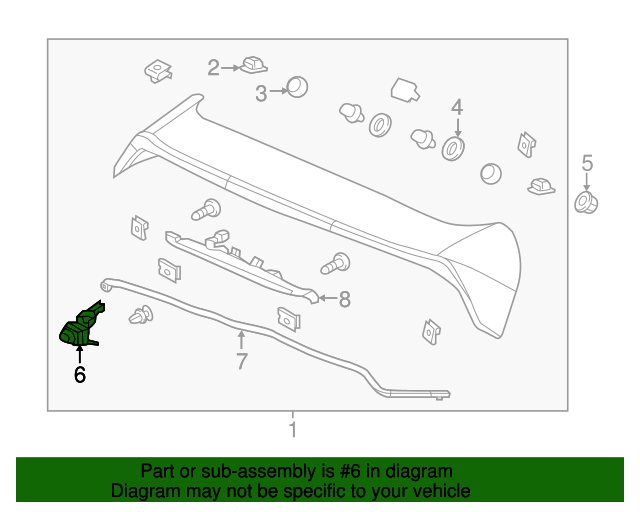 2
3
4
5
8
7
6
1

Part or sub-assembly is #6 in diagram
Diagram may not be specific to your vehicle