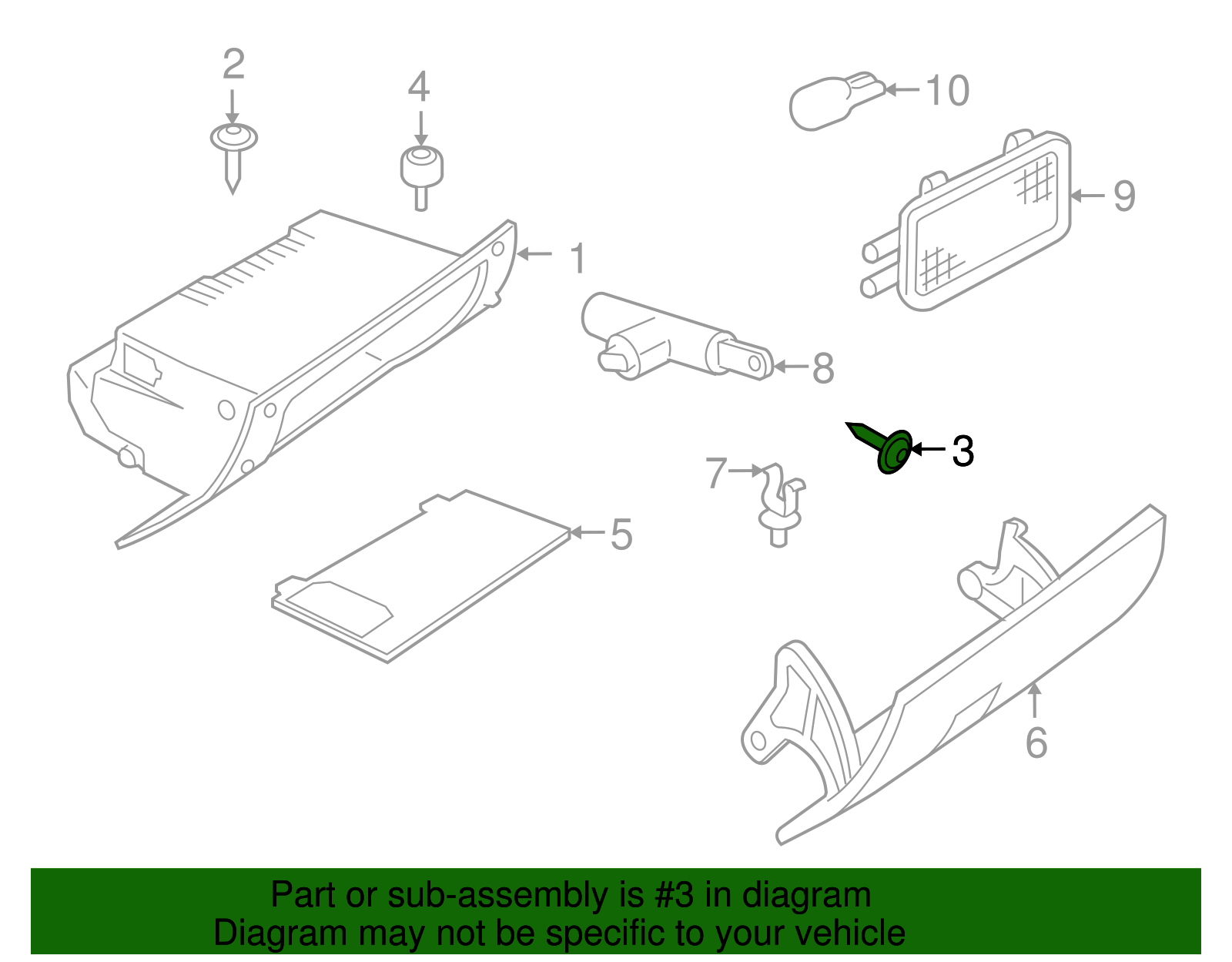 2
4
10
9
1
8
3
7
5
6

Part or sub-assembly is #3 in diagram
Diagram may not be specific to your vehicle