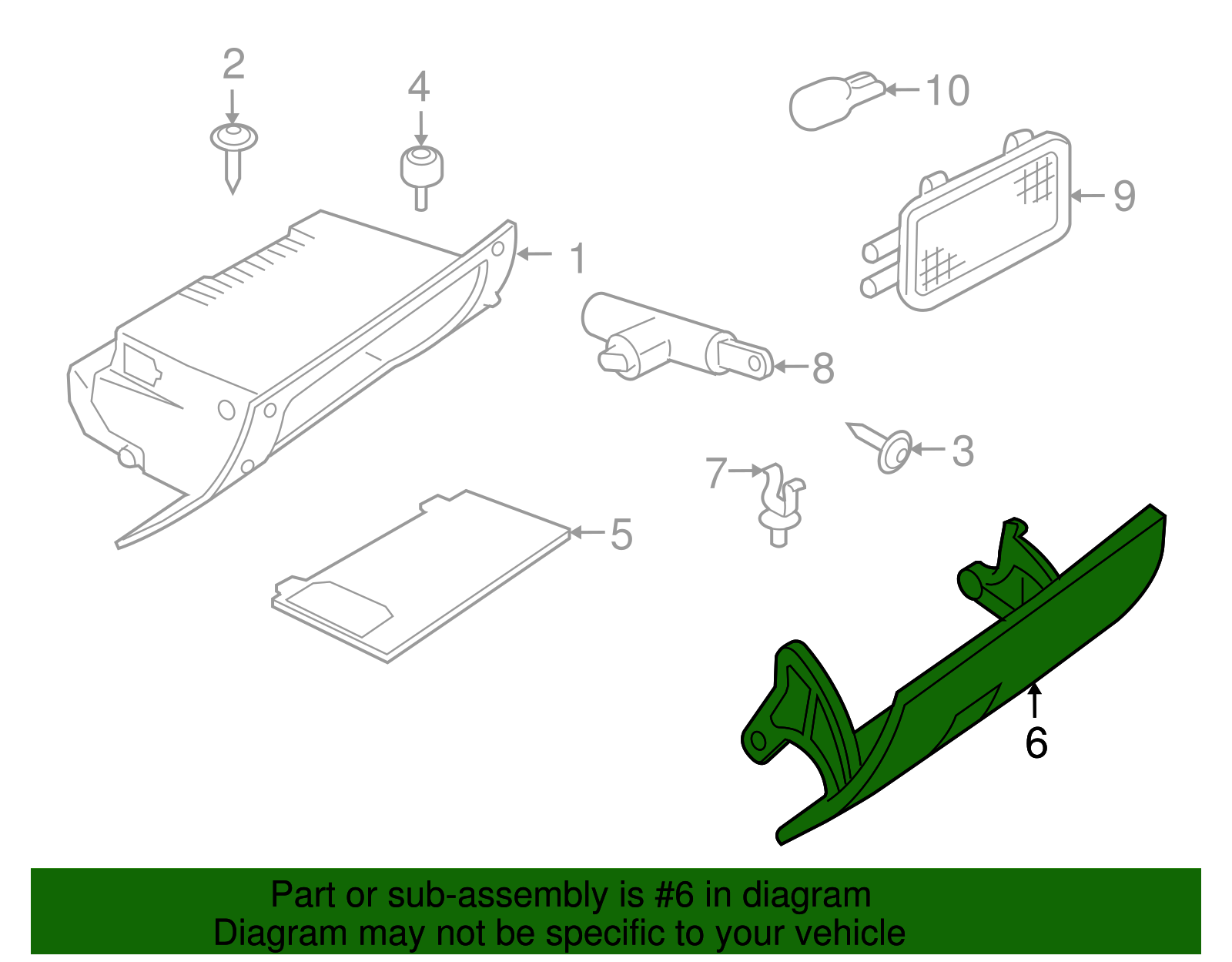 2
4
10
9
1
8
3
7
5
6

Part or sub-assembly is #6 in diagram
Diagram may not be specific to your vehicle