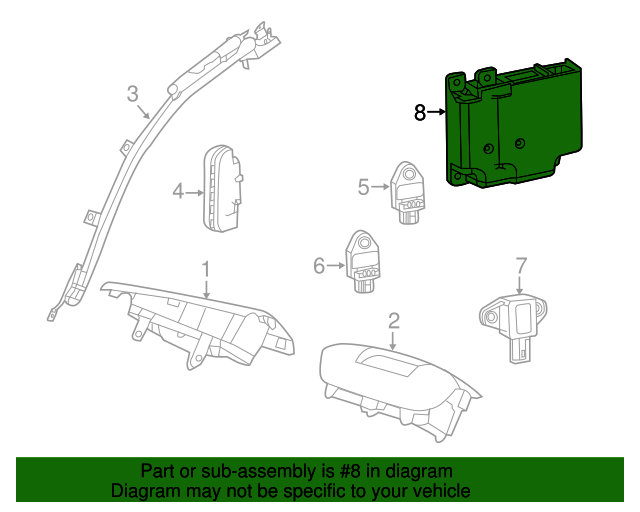 3
8
4
5
6
1
7
2

Part or sub-assembly is #8 in diagram
Diagram may not be specific to your vehicle