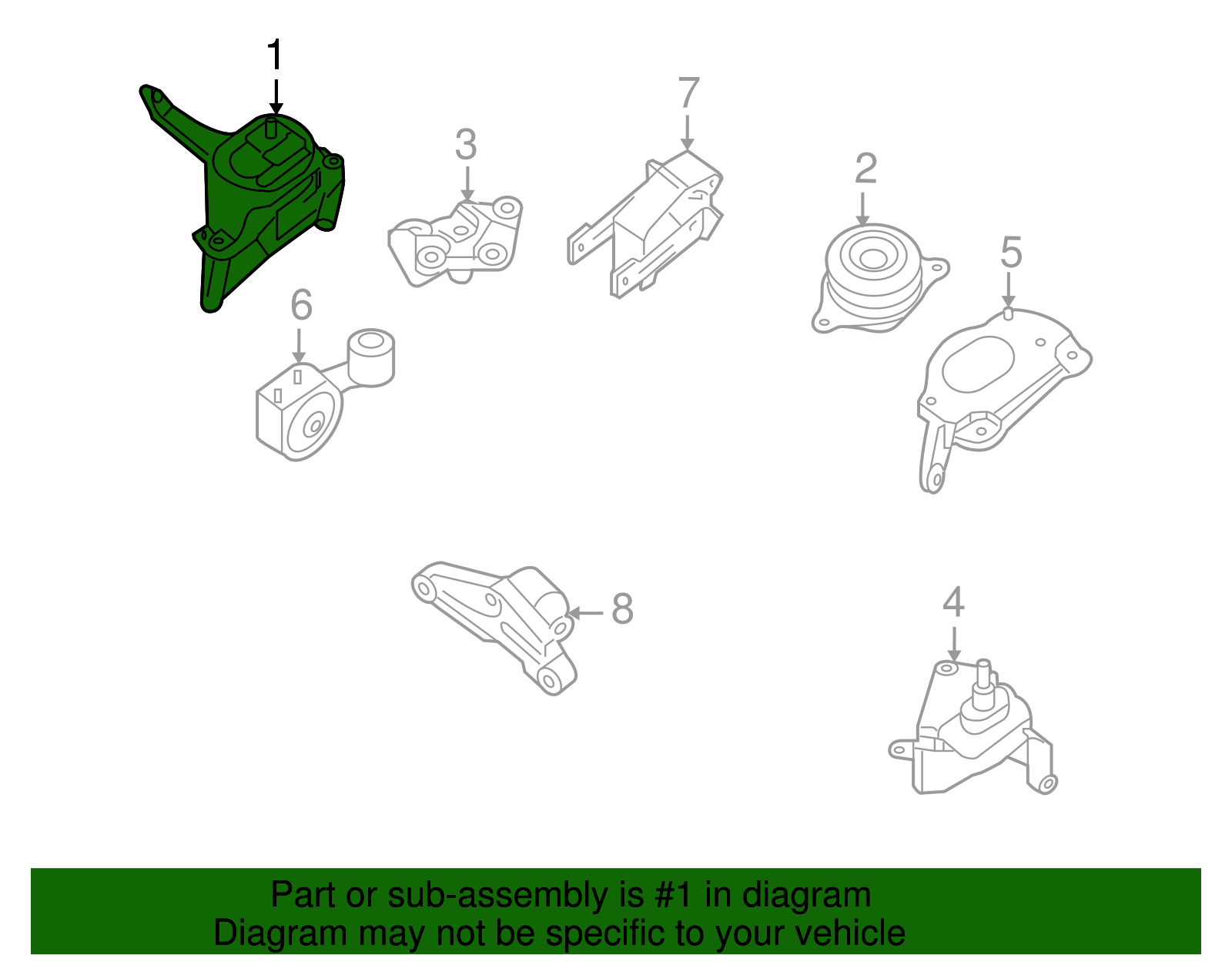 1
3
7
2
5
6
8
4

Part or sub-assembly is #1 in diagram
Diagram may not be specific to your vehicle