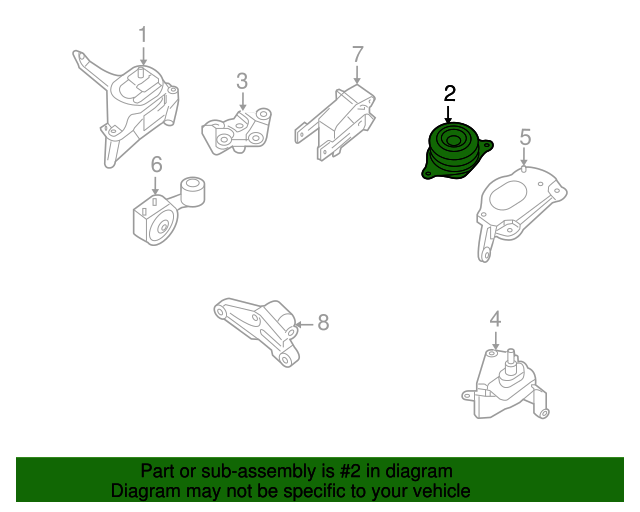 1
3
7
2
5
6
8
4

Part or sub-assembly is #2 in diagram
Diagram may not be specific to your vehicle