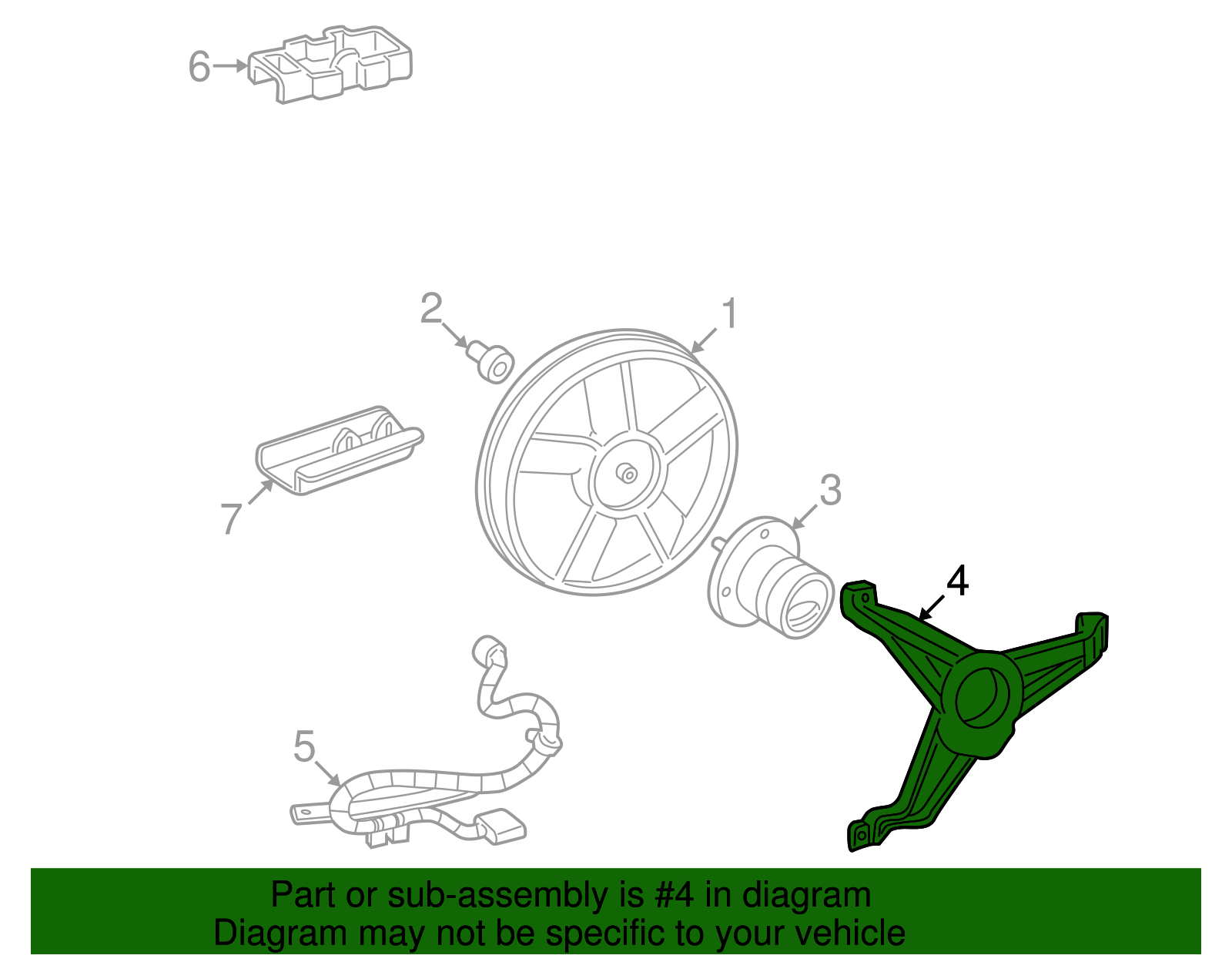 6

2

1

7

3

4

5

Part or sub-assembly is #4 in diagram
Diagram may not be specific to your vehicle