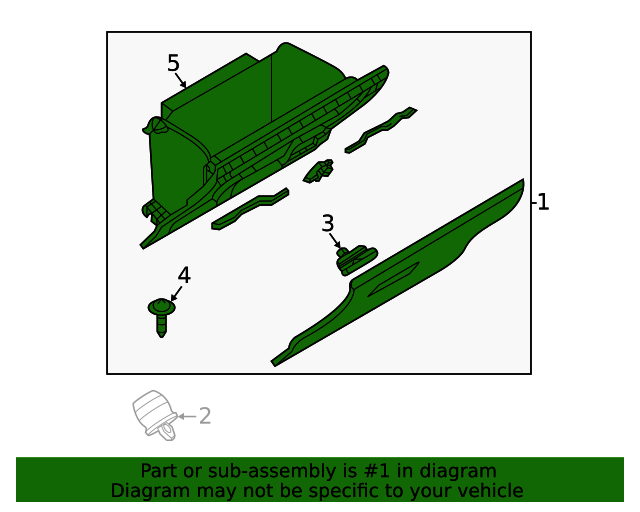 5
1
3
4
2
Part or sub-assembly is #1 in diagram
Diagram may not be specific to your vehicle