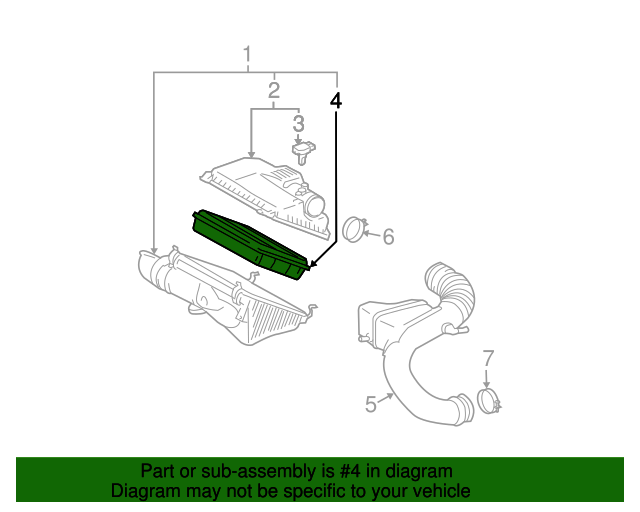 1
2
4
3
6
7
5

Part or sub-assembly is #4 in diagram
Diagram may not be specific to your vehicle