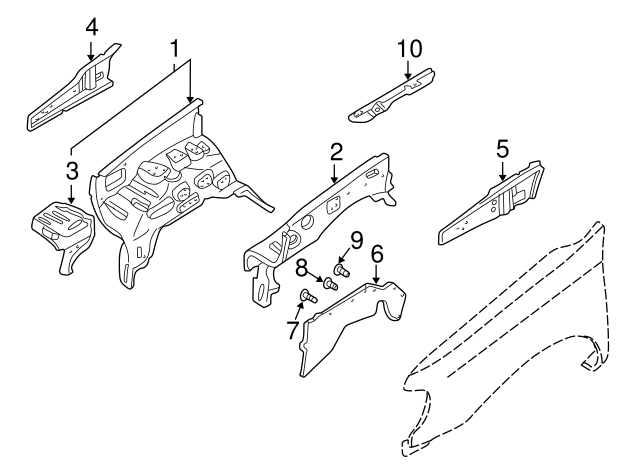 4
1
10
3
2
5
9
8
6
7