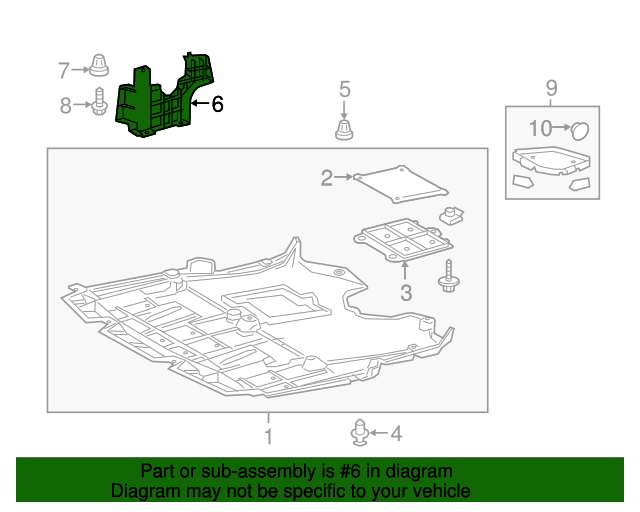 7
8
6
5
9
10
2
3
1
4

Part or sub-assembly is #6 in diagram
Diagram may not be specific to your vehicle