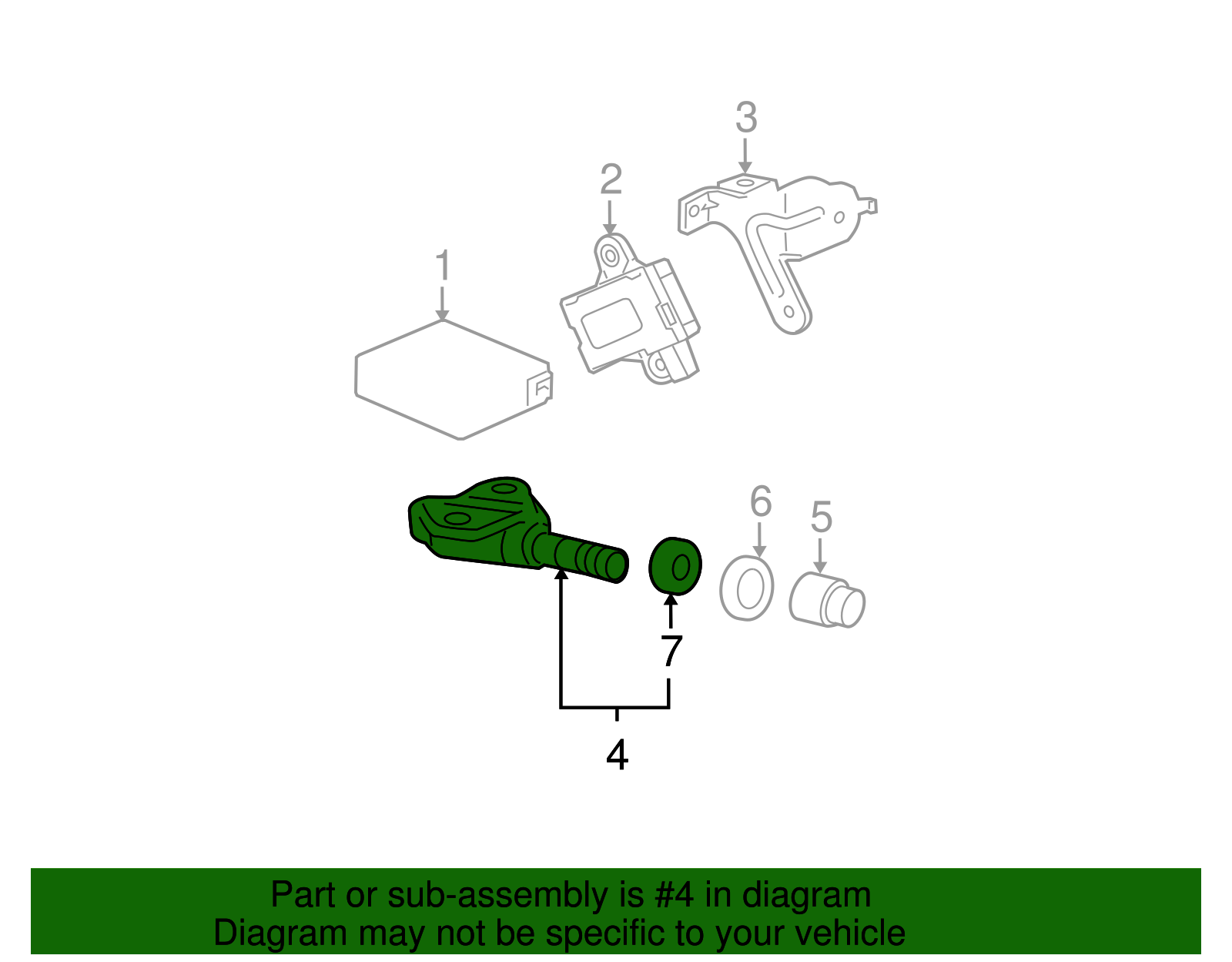 3
2
1
6
5
7
4

Part or sub-assembly is #4 in diagram
Diagram may not be specific to your vehicle