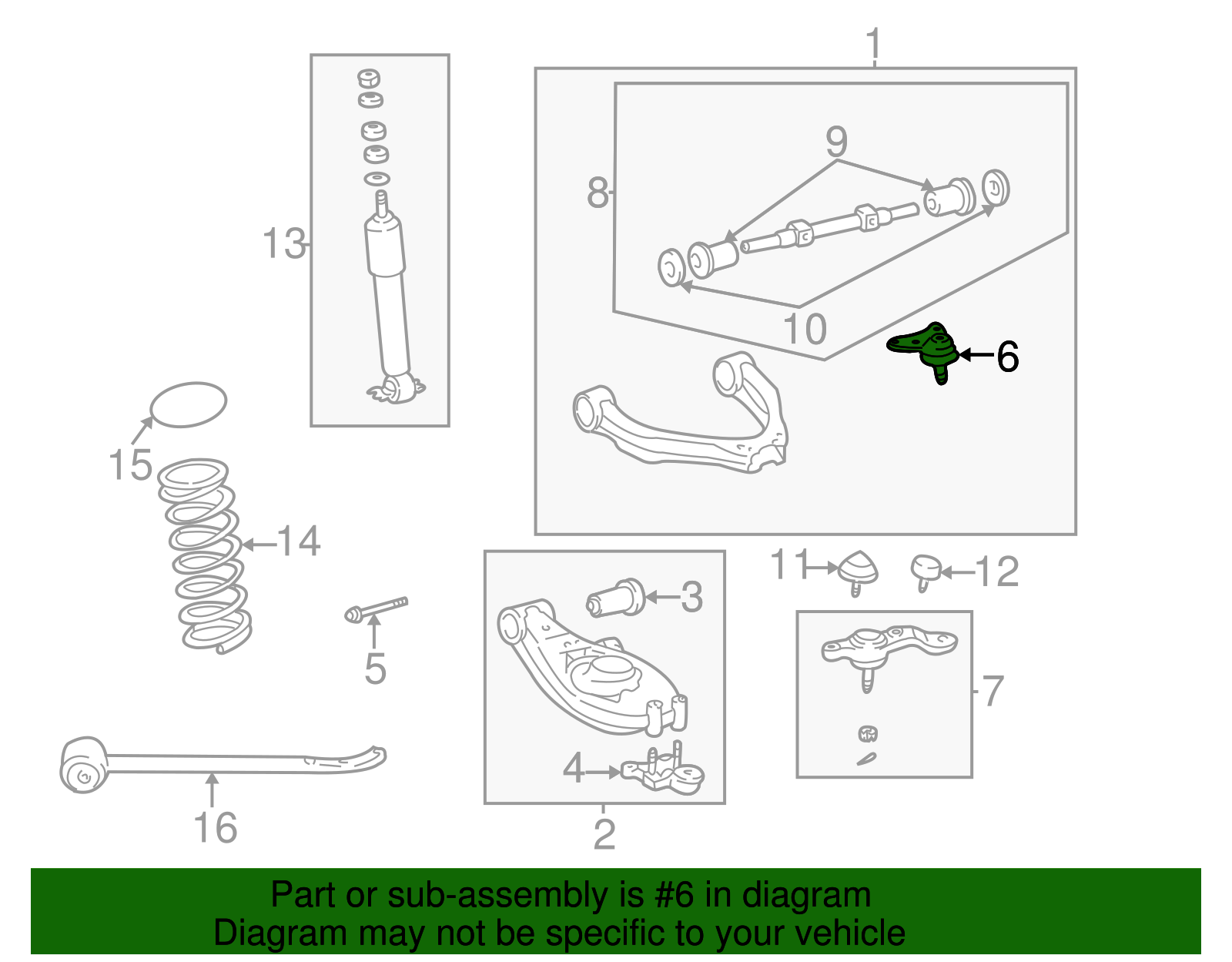 1
9
8
13
10
6
15
14
11
12
3
5
7
4
16
2

Part or sub-assembly is #6 in diagram
Diagram may not be specific to your vehicle